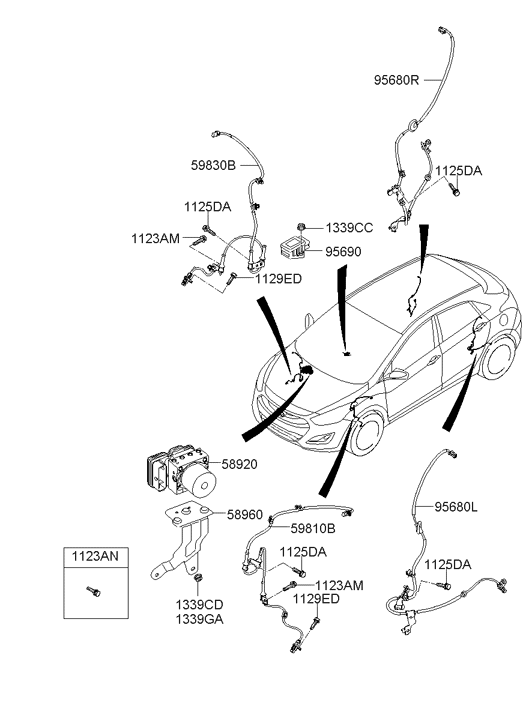 95680R
59830B
1125DA
1125DA
1123AM
1339CC
95690
1129ED
58920
58960
59810B
95680L
1123AN
1125DA
1125DA
1123AM
1129ED
1339CD
1339GA