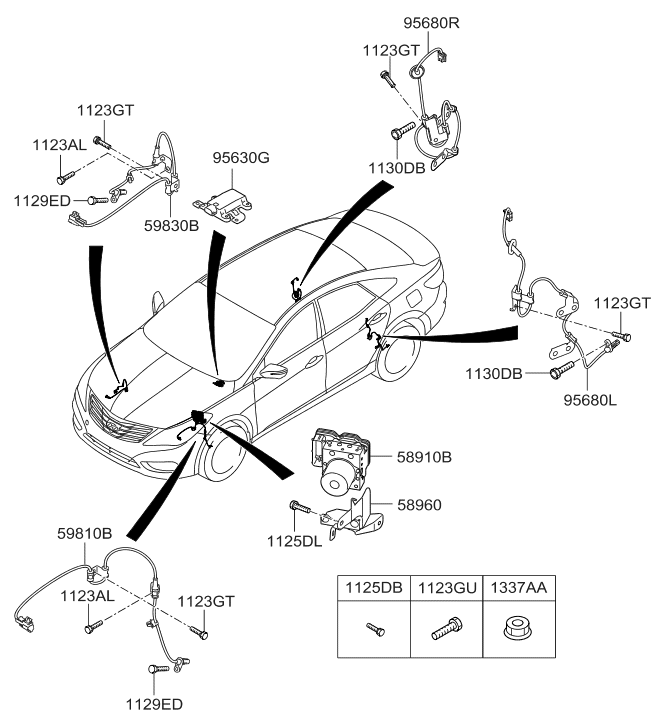 95680R
1123GT
1130DB
1123GT
1123AL
1129ED
59830B
95630G
1123GT
1130DB
95680L
58910B
58960
1125DL
59810B
1123AL
1123GT
1129ED

| 1125DB | 1123GU | 1337AA |
|---|---|---|
| | | |