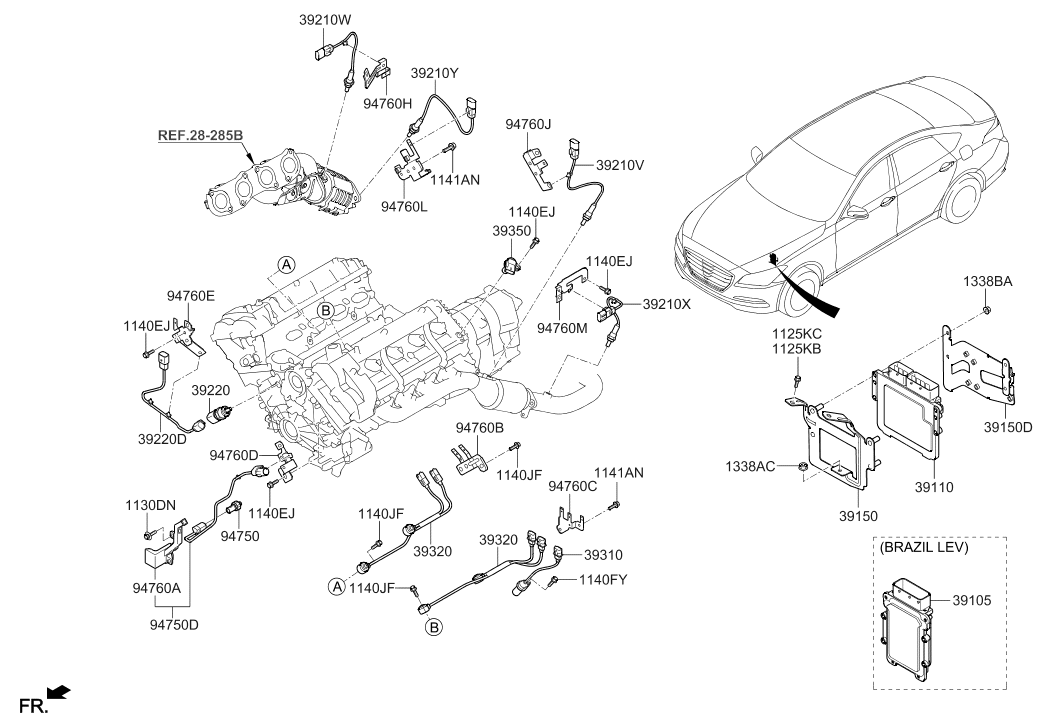 39210W
94760H
39210Y
REF.28-285B
1141AN
94760L
94760J
39210V
1140EJ
39350
1140EJ
39210X
94760M
A
B
94760E
1140EJ
39220
39220D
94760D
1140EJ
1130DN
94750
94760A
94750D
94760B
1140JF
1141AN
94760C
1140JF
39320
39320
39310
A
1140JF
1140FY
B
1338BA
1125KC
1125KB
39150D
1338AC
39110
39150
(BRAZIL LEV)
39105
FR.