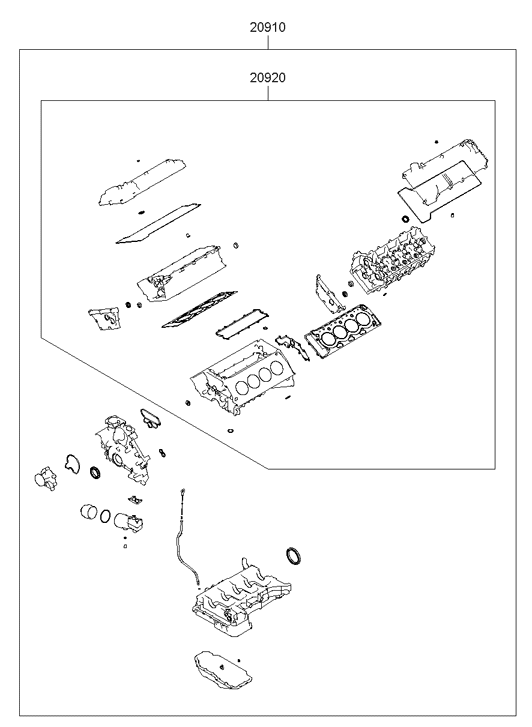 20910

20920